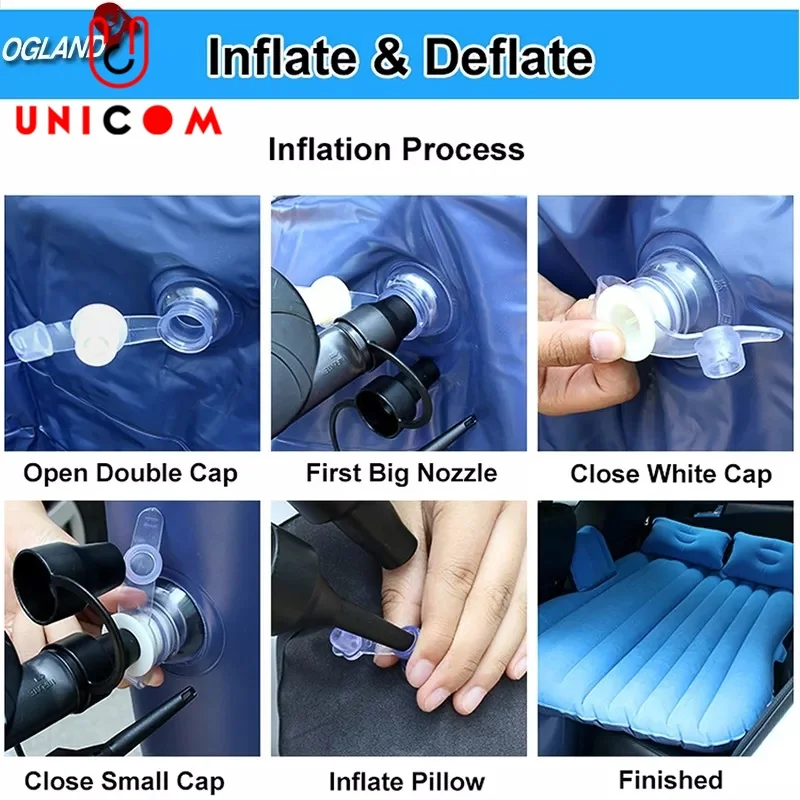 OGLAND
Inflate & Deflate
UNICOM
Inflation Process

Open Double Cap
First Big Nozzle
Close White Cap

Close Small Cap
Inflate Pillow
Finished